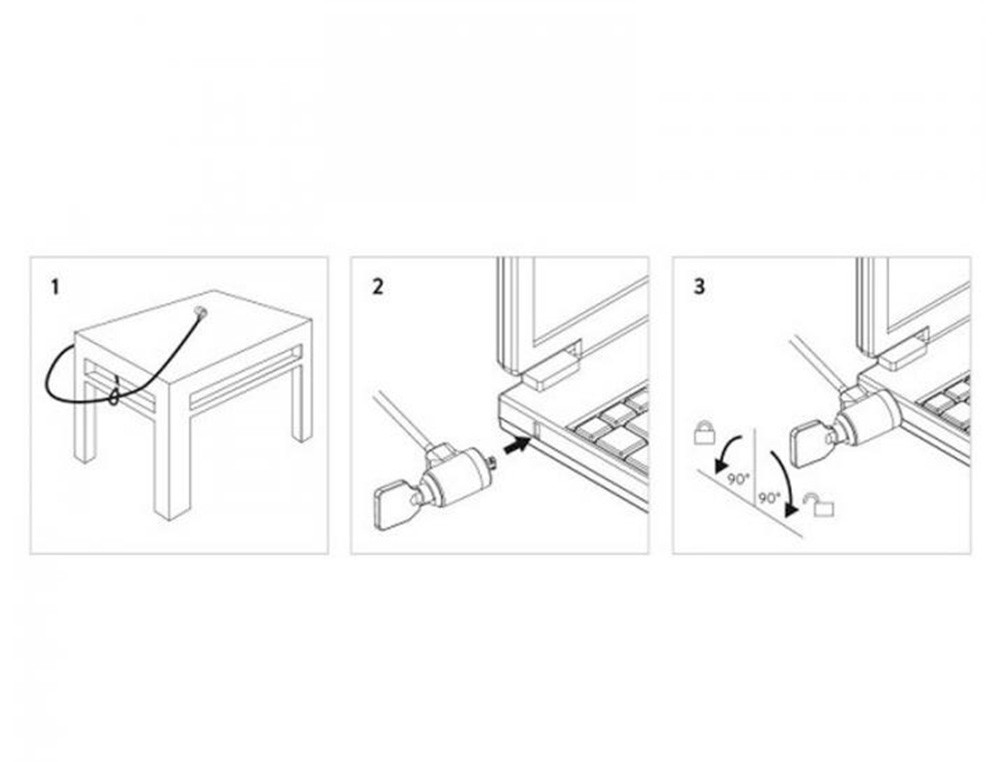 1

2

3

90°

90°